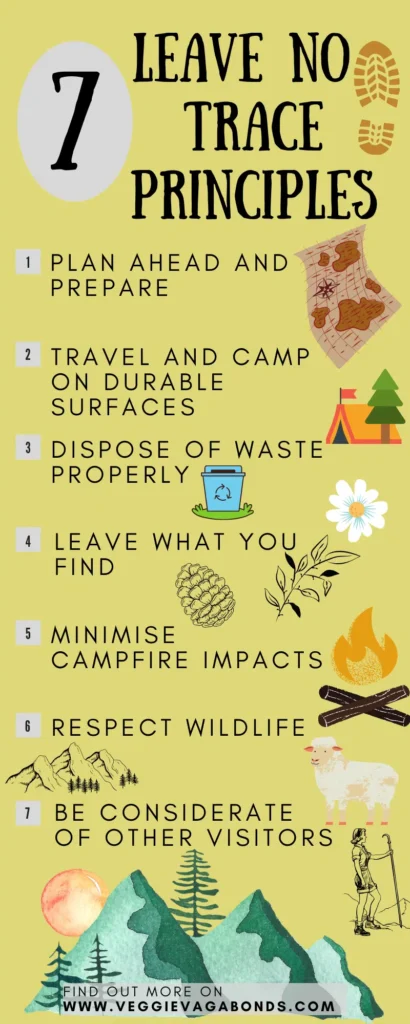 7

LEAVE NO TRACE PRINCIPLES

1 PLAN AHEAD AND PREPARE

2 TRAVEL AND CAMP ON DURABLE SURFACES

3 DISPOSE OF WASTE PROPERLY

4 LEAVE WHAT YOU FIND

5 MINIMISE CAMPFIRE IMPACTS

6 RESPECT WILDLIFE

7 BE CONSIDERATE OF OTHER VISITORS

FIND OUT MORE ON
WWW.VEGGIEVAGABONDS.COM